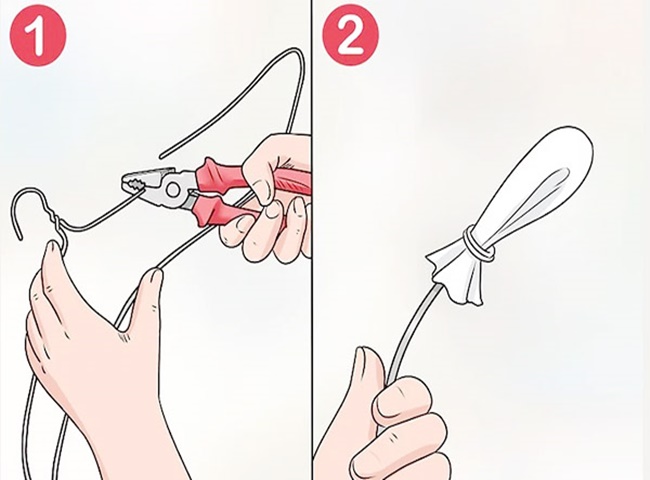 1

2